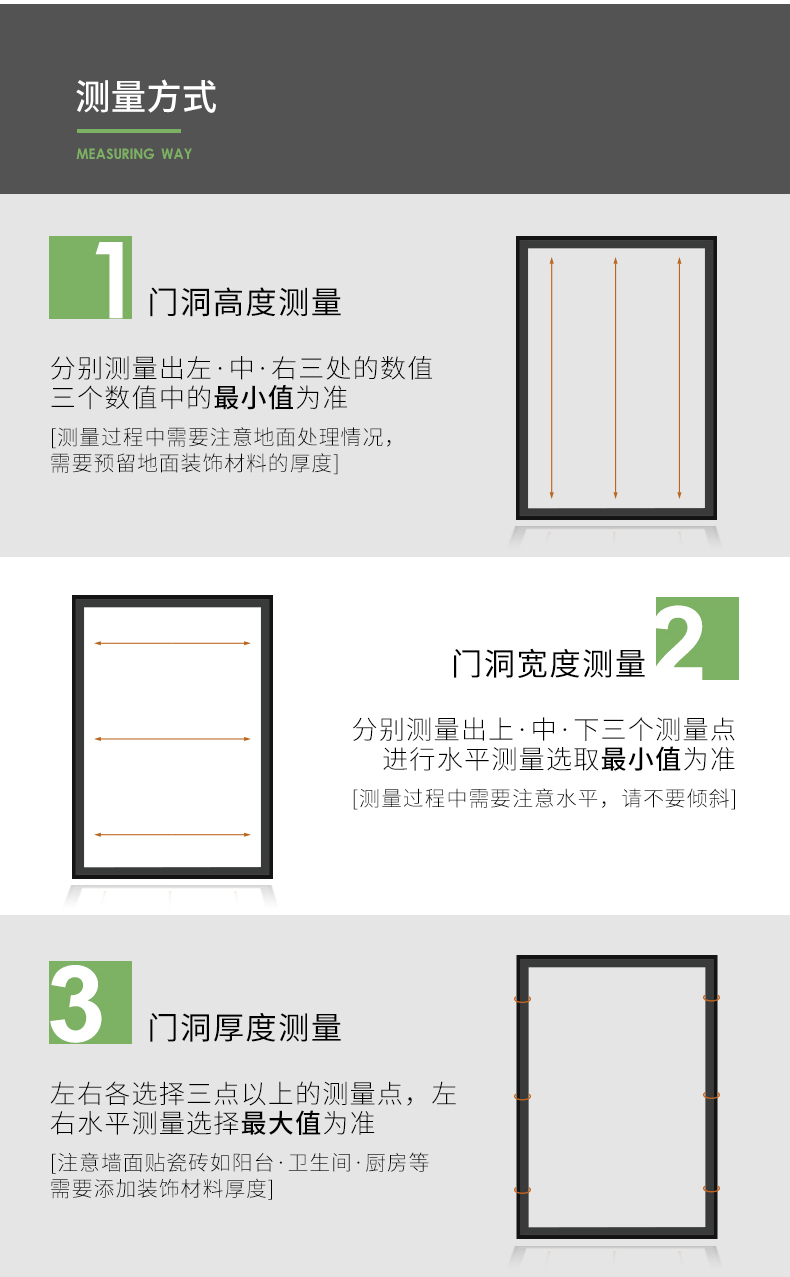 测量方式

MEASURING WAY

1 门洞高度测量

分别测量出左·中·右三处的数值
三个数值中的最小值为准

[测量过程中需要注意地面处理情况，
需要预留地面装饰材料的厚度]

门洞宽度测量 2

分别测量出上·中·下三个测量点
进行水平测量选取最小值为准

[测量过程中需要注意水平，请不要倾斜]

3 门洞厚度测量

左右各选择三点以上的测量点，左右水平测量选择最大值为准

[注意墙面贴瓷砖如阳台·卫生间·厨房等
需要添加装饰材料厚度]